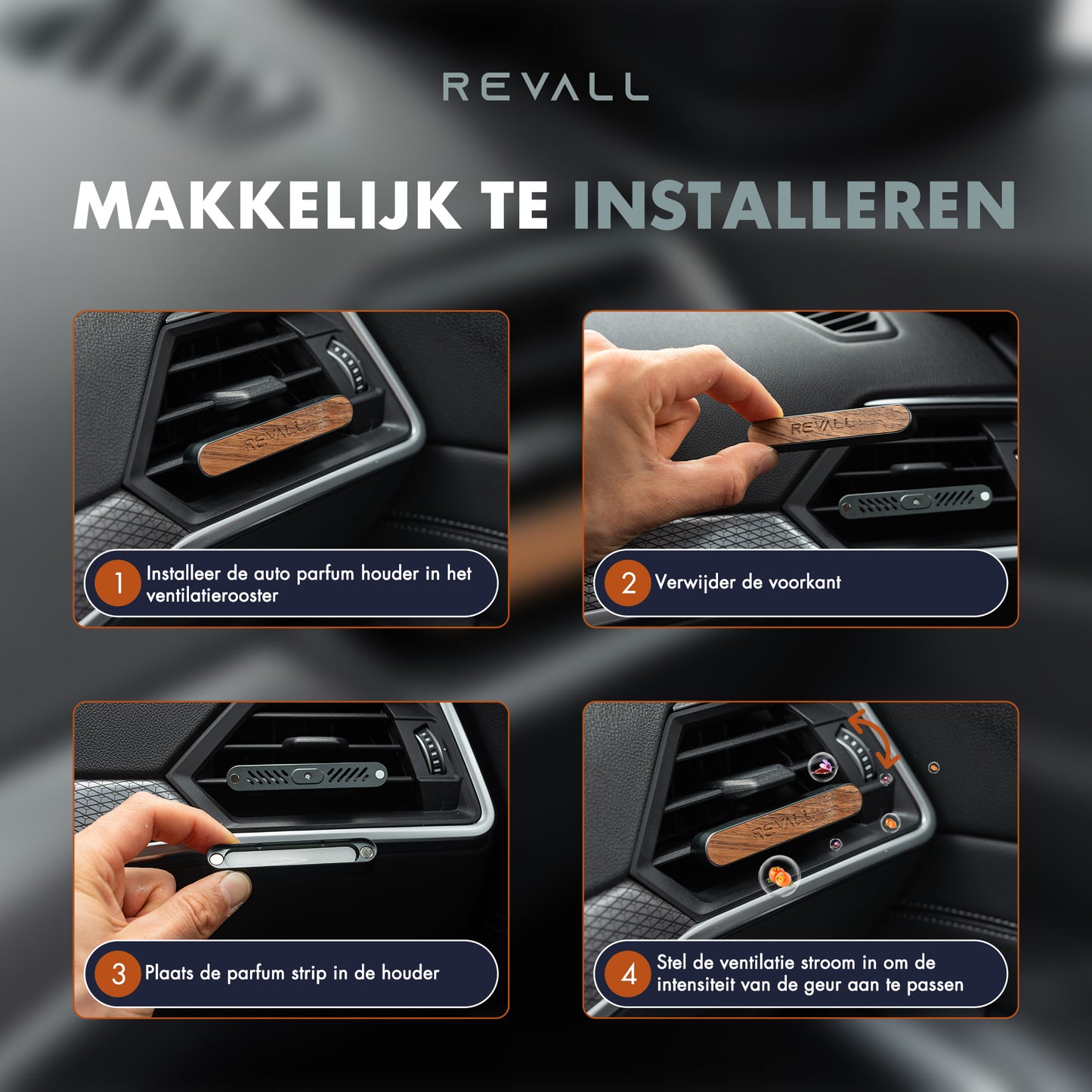 REVALL

MAKKELIJK TE INSTALLEREN

REVALL

1 Installeer de auto parfum houder in het ventilatierooster

REVALL

2 Verwijder de voorkant

3 Plaats de parfum strip in de houder

REVALL

4 Stel de ventilatie stroom in om de intensiteit van de geur aan te passen